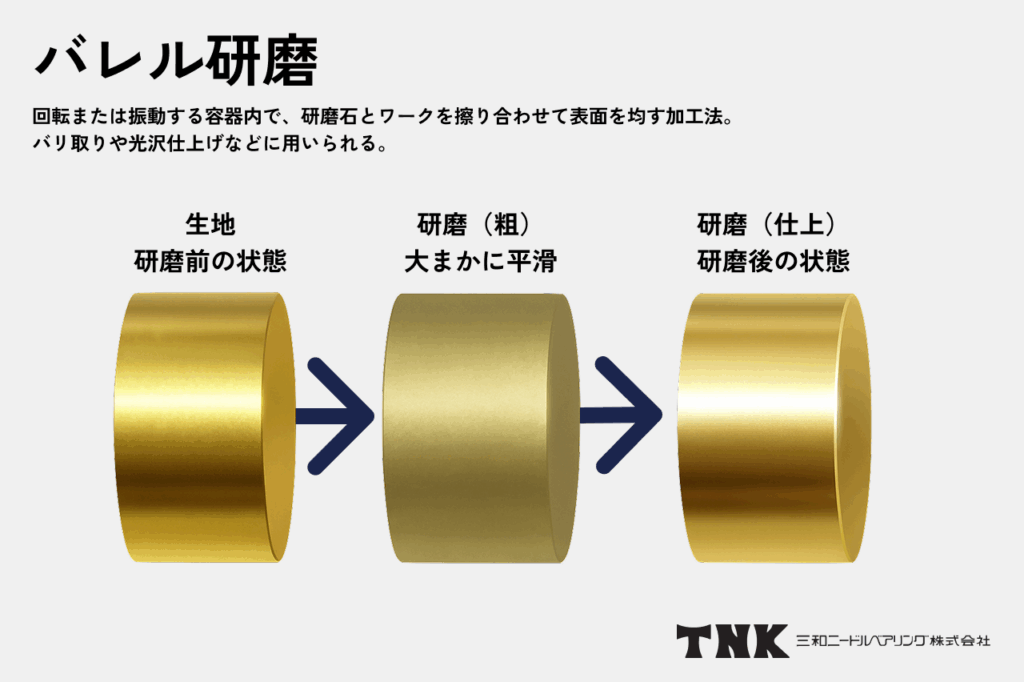 バレル研磨

回転または振動する容器内で、研磨石とワークを擦り合わせて表面を均す加工法。
バリ取りや光沢仕上げなどに用いられる。

生地
研磨前の状態

研磨（粗）
大まかに平滑

研磨（仕上）
研磨後の状態

TNK 三和ニードルベアリング株式会社