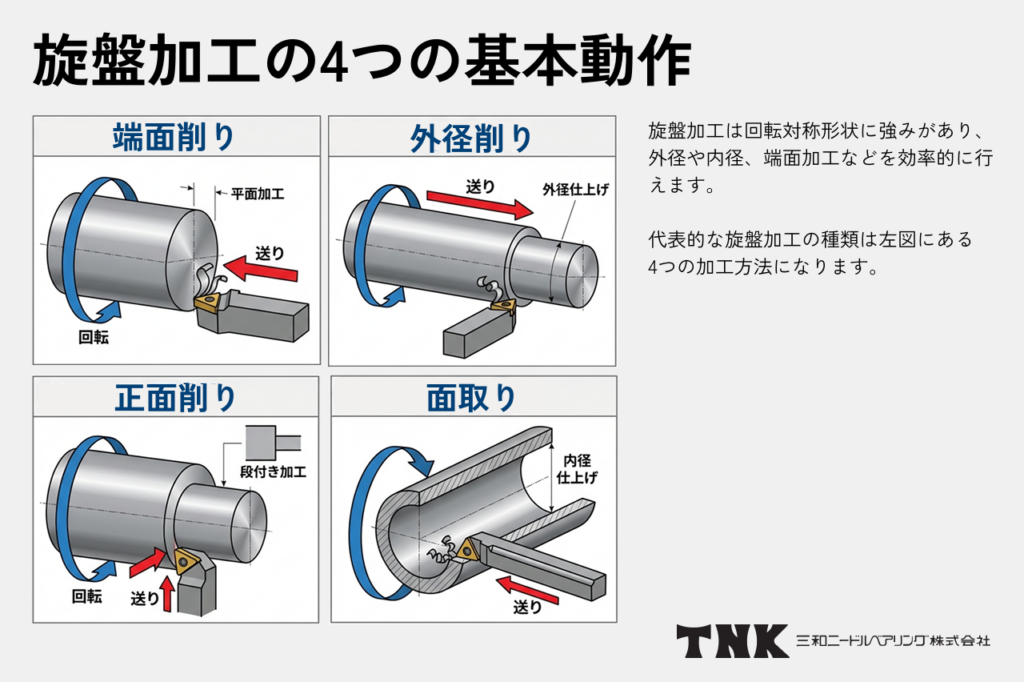 旋盤加工の4つの基本動作

端面削り

平面加工

送り

回転

外径削り

送り

外径仕上げ

正面削り

段付き加工

回転

送り

面取り

内径仕上げ

送り

旋盤加工は回転対称形状に強みがあり、外径や内径、端面加工などを効率的に行えます。

代表的な旋盤加工の種類は左図にある4つの加工方法になります。

TNK 三和ニードルベアリング株式会社